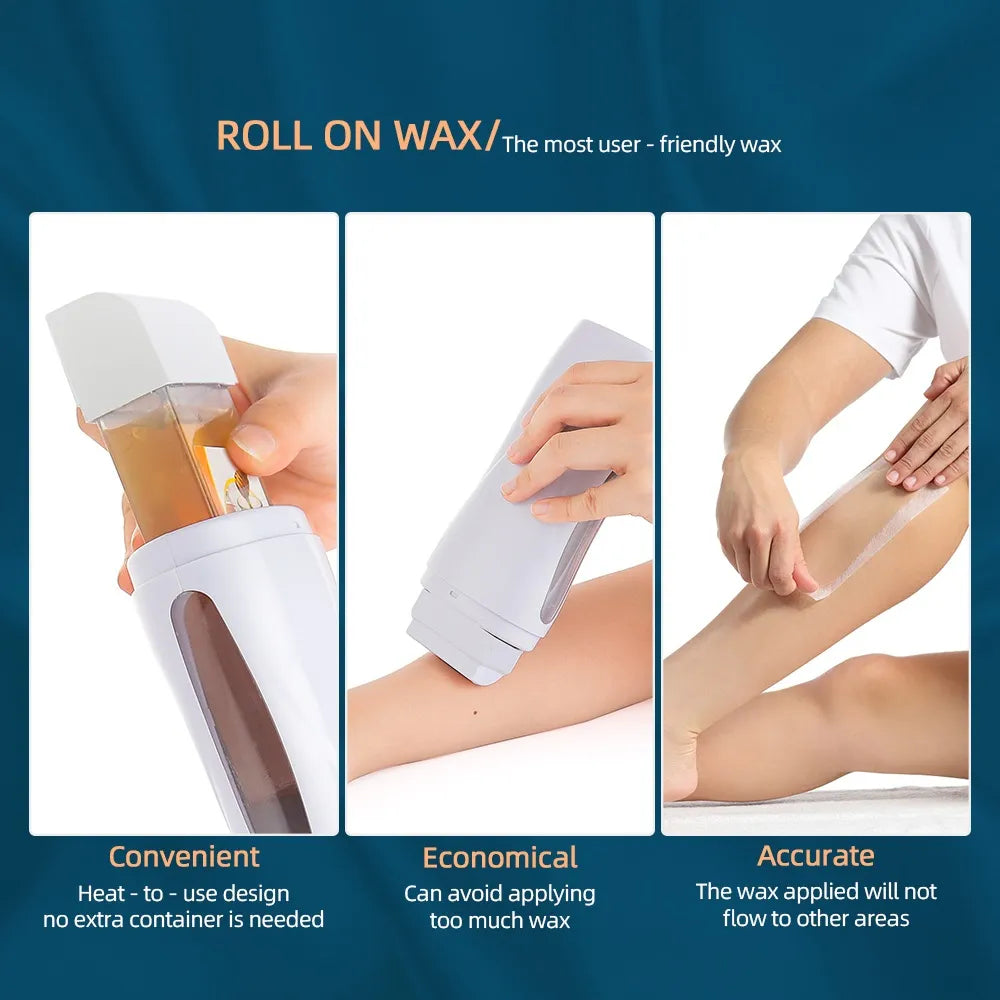 ROLL ON WAX/ The most user - friendly wax

Convenient

Heat - to - use design
no extra container is needed

Economical

Can avoid applying
too much wax

Accurate

The wax applied will not
flow to other areas