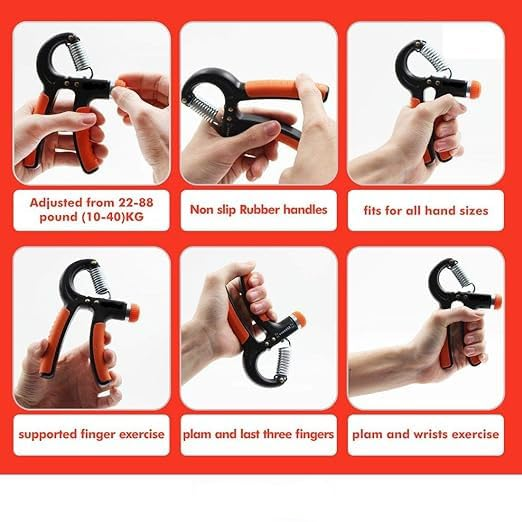 Adjusted from 22-88 pound (10-40)KG

Non slip Rubber handles

fits for all hand sizes

supported finger exercise

plam and last three fingers

plam and wrists exercise